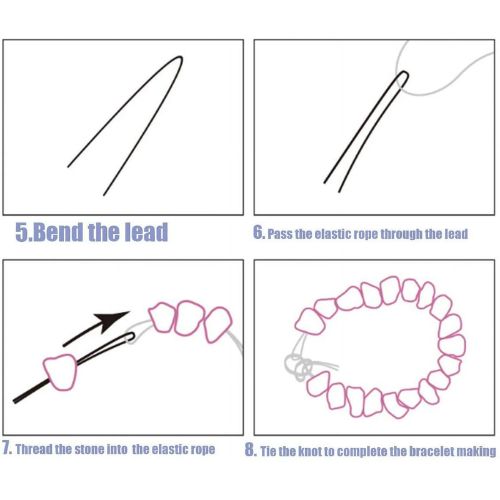 5.Bend the lead

6. Pass the elastic rope through the lead

7. Thread the stone into the elastic rope

8. Tie the knot to complete the bracelet making